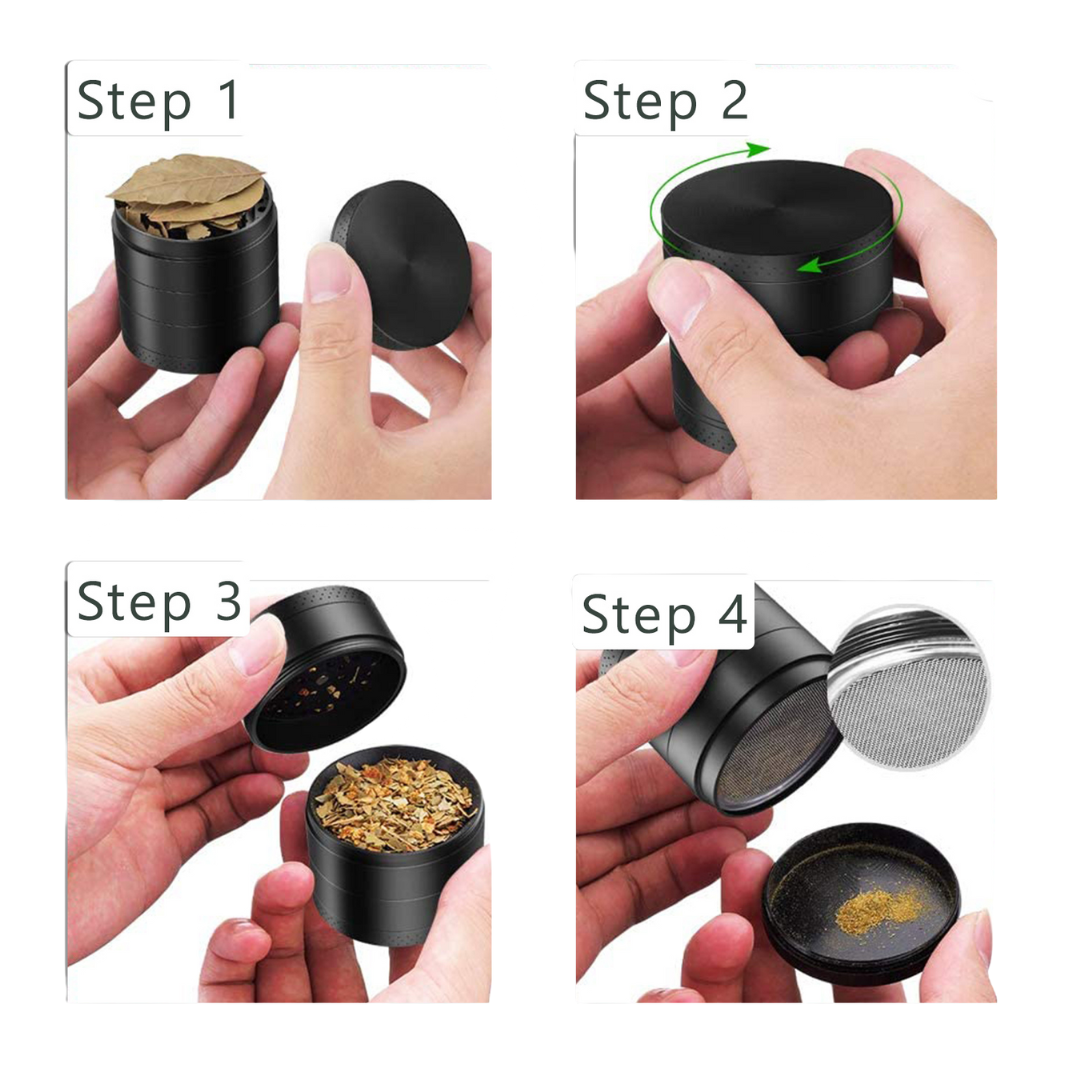 Step 1

Step 2

Step 3

Step 4